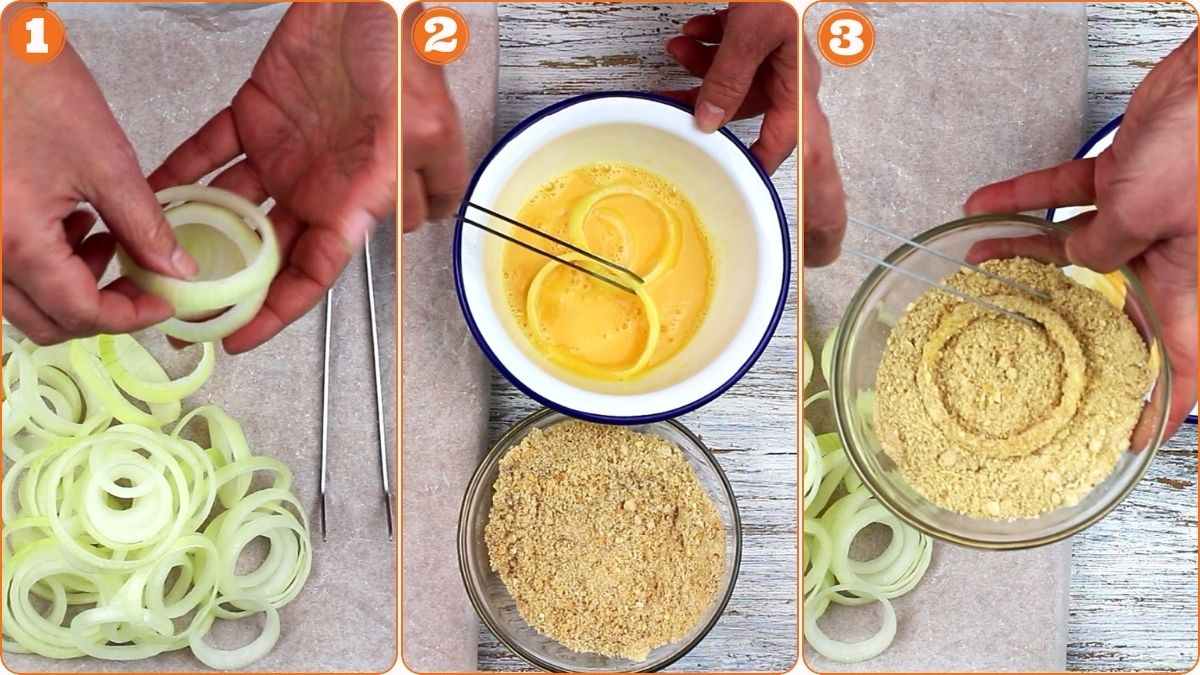 1

2

3