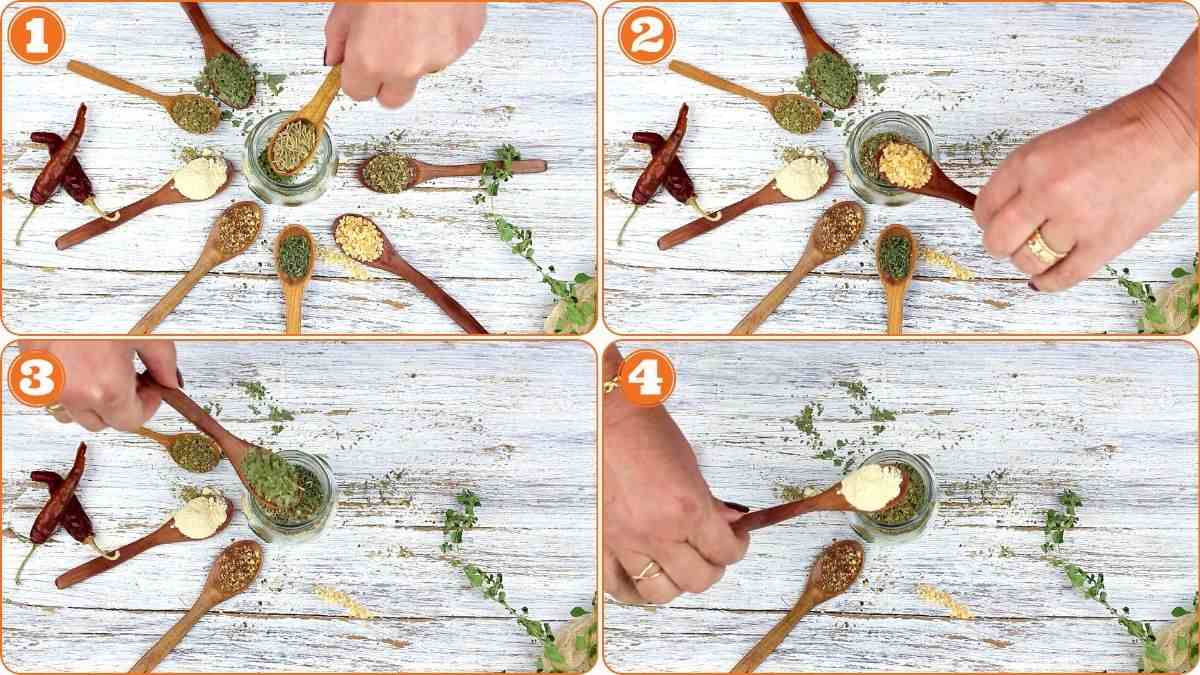 1

2

3

4