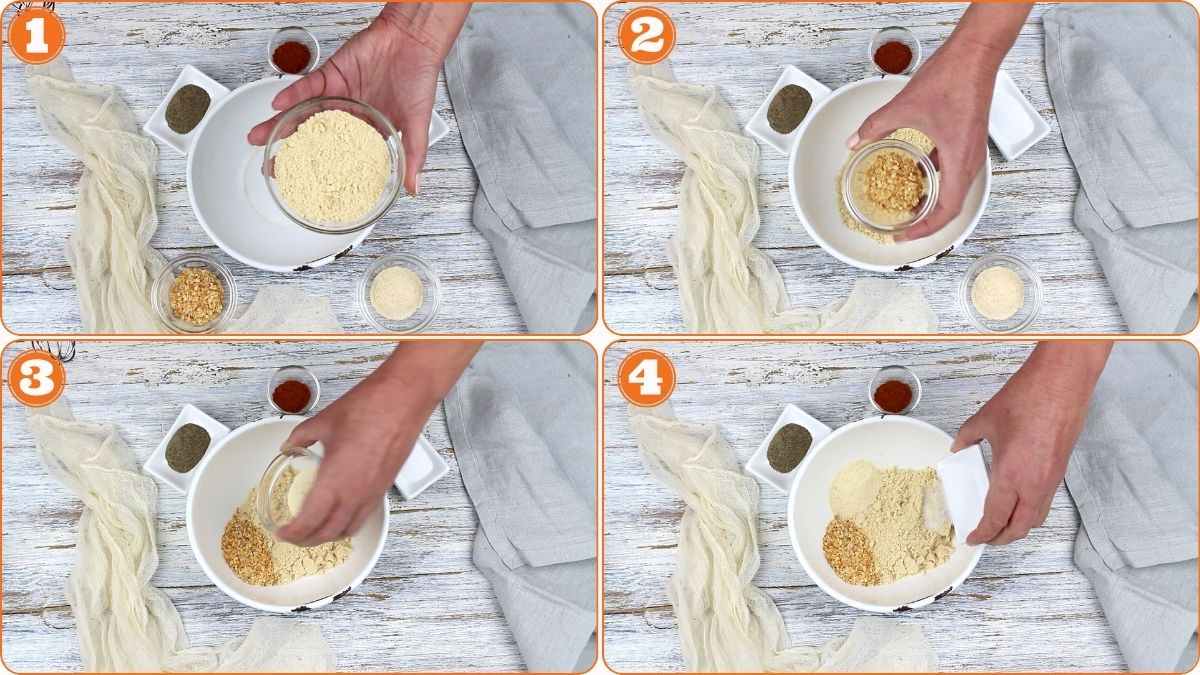 1

2

3

4